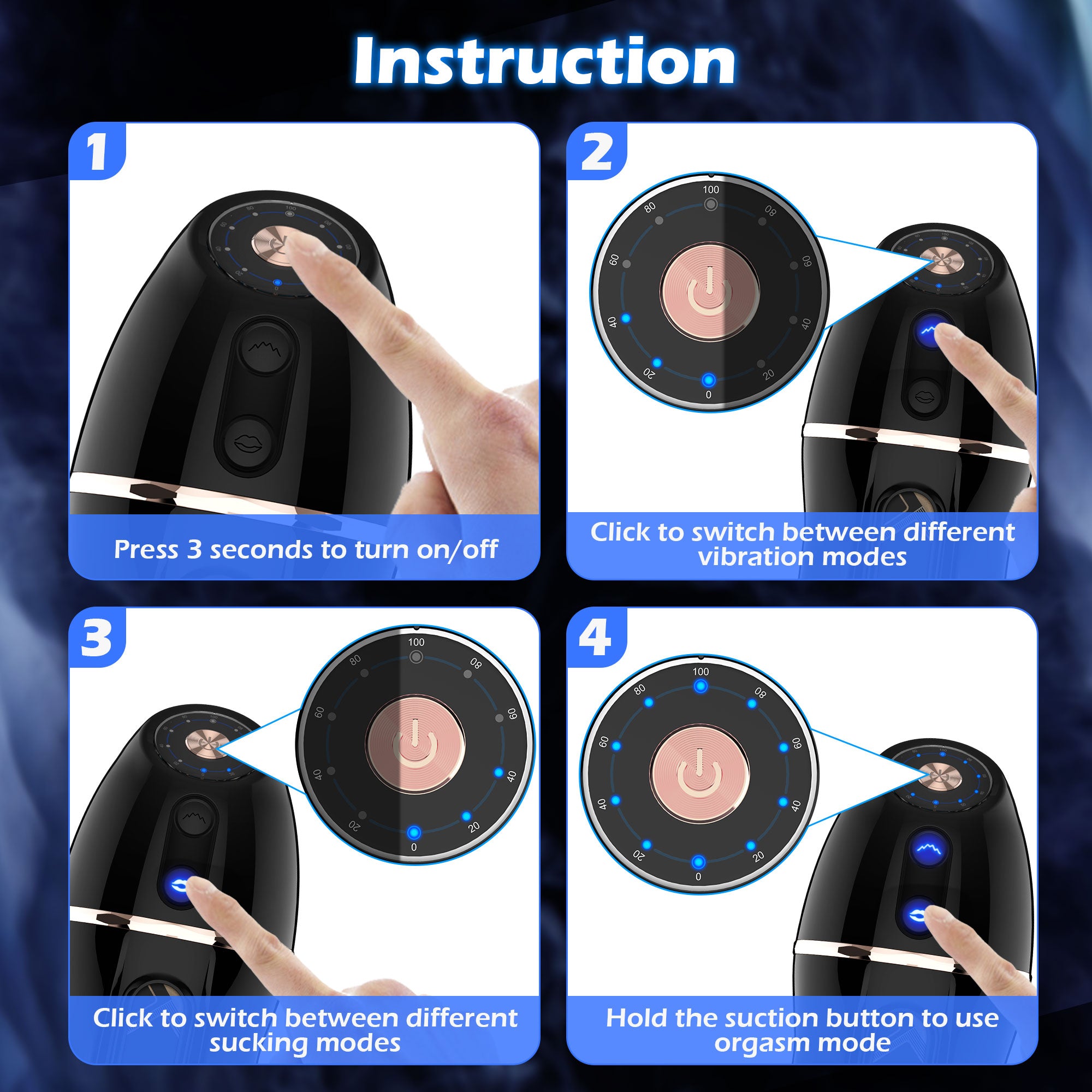 Instruction

1

Press 3 seconds to turn on/off

2

100 80 80 60 60 40 40 20 20 0

Click to switch between different vibration modes

3

100 80 80 60 60 40 40 20 20 0

Click to switch between different sucking modes

4

100 80 80 60 60 40 40 20 20 0

Hold the suction button to use orgasm mode