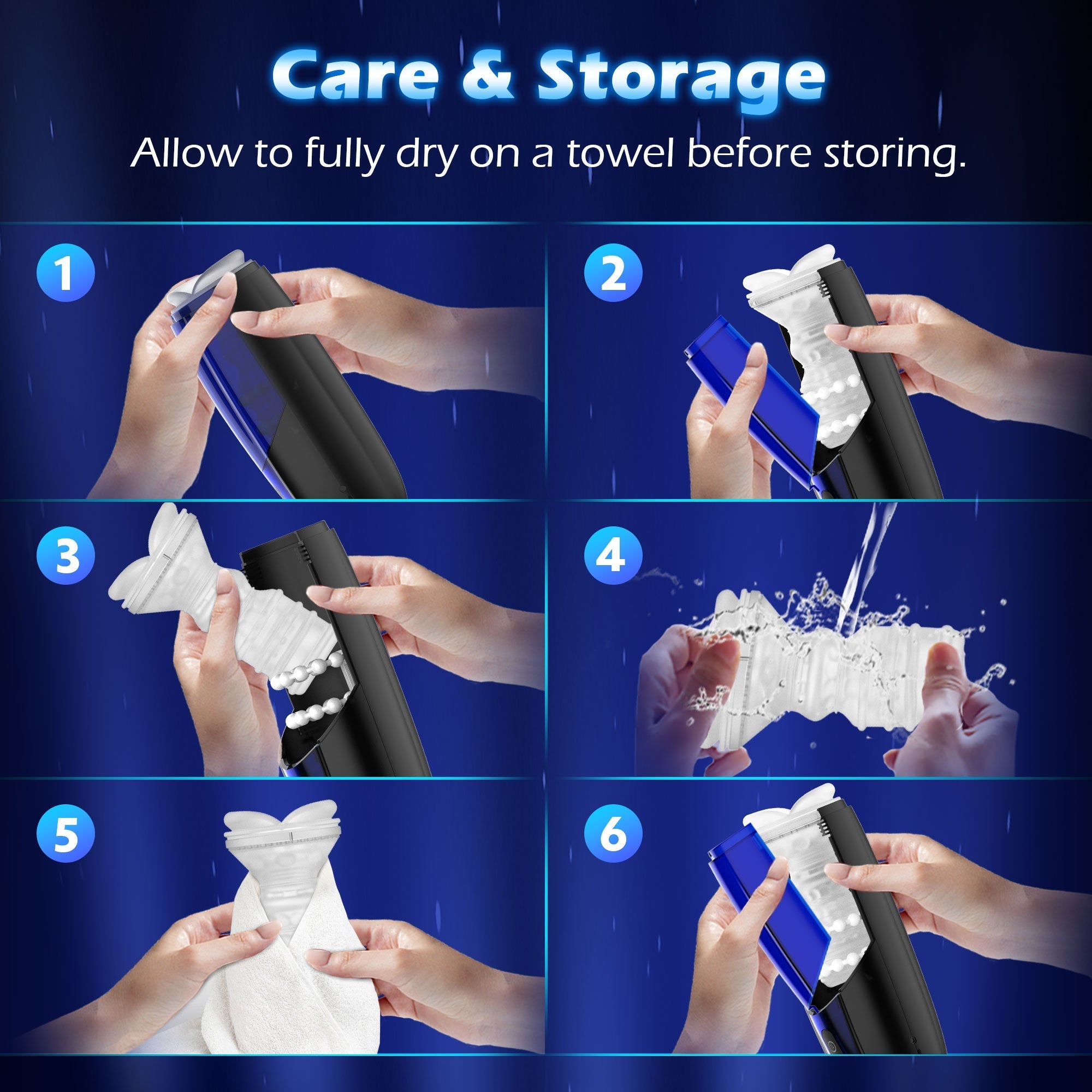 Care & Storage

Allow to fully dry on a towel before storing.

1

2

3

4

5

6